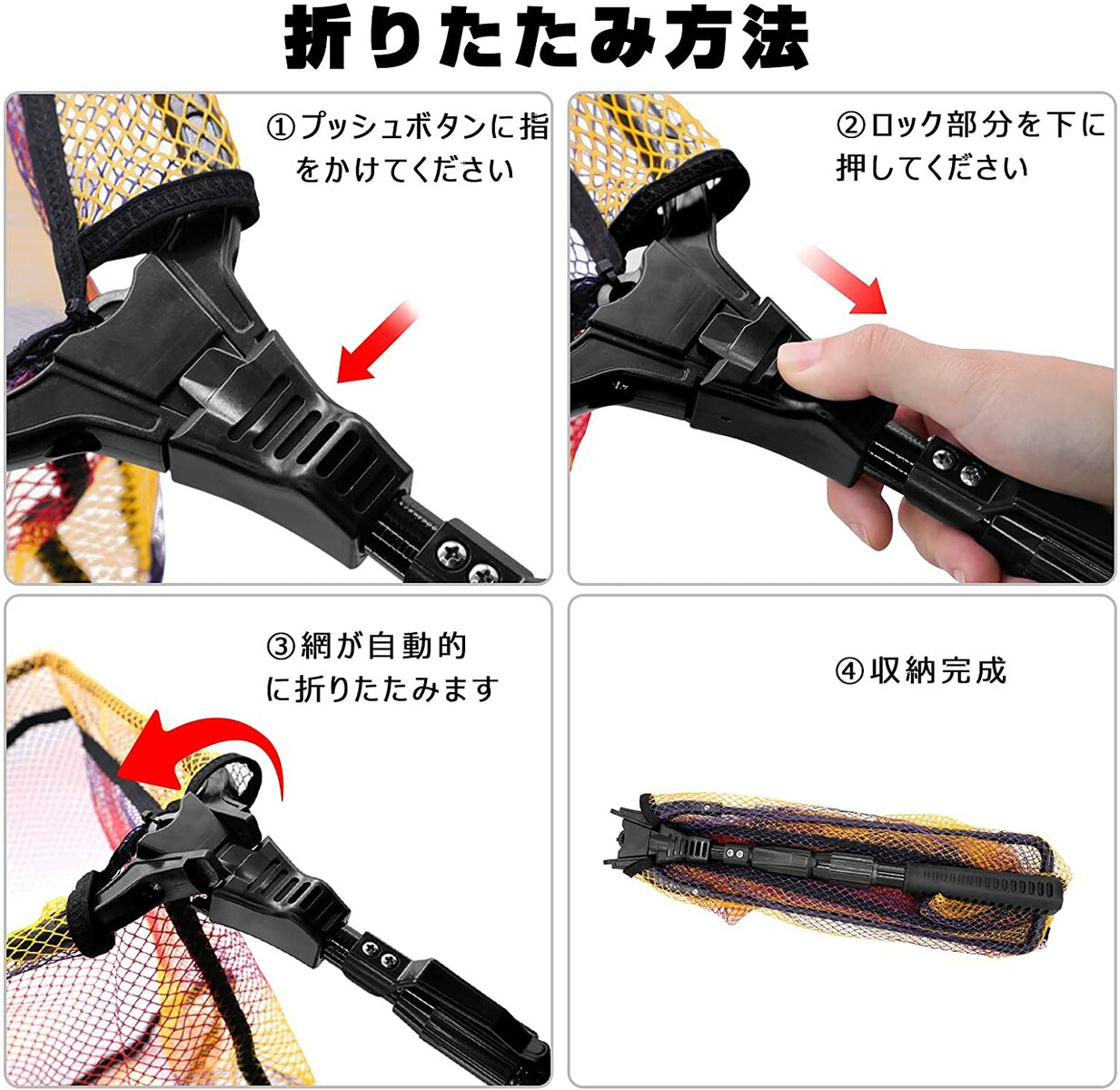 折りたたみ方法

①プッシュボタンに指をかけてください

②ロック部分を下に押してください

③網が自動的に折りたたみます

④収納完成