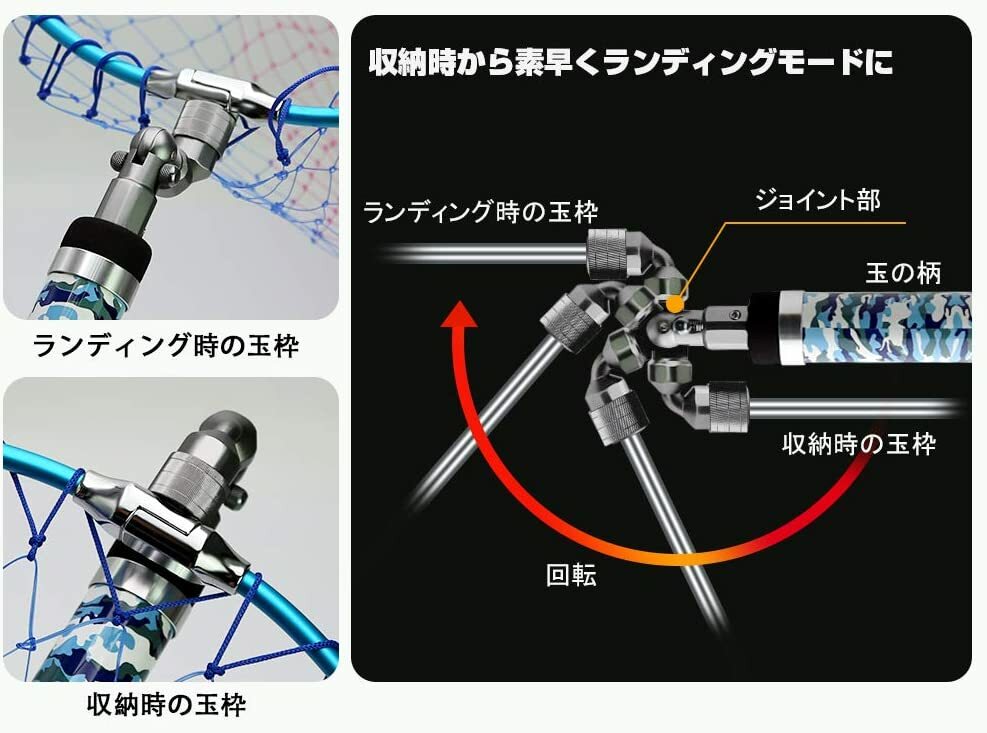 ランディング時の玉枠

収納時の玉枠

収納時から素早くランディングモードに

ランディング時の玉枠

ジョイント部

玉の柄

収納時の玉枠

回転